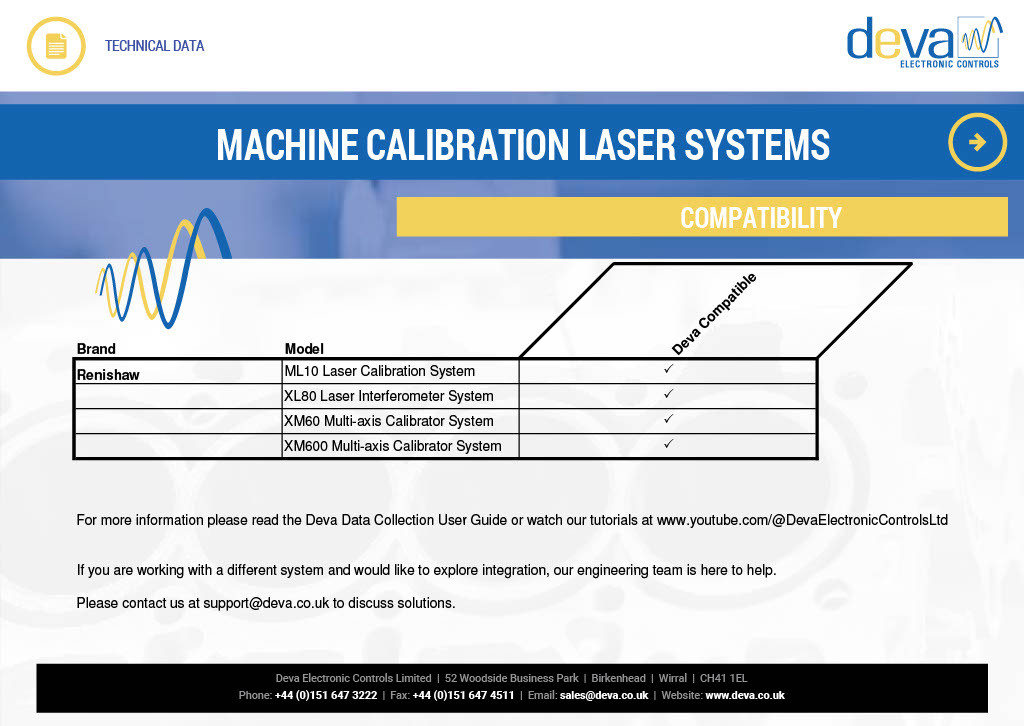 TECHNICAL DATA

deva ELECTRONIC CONTROLS

MACHINE CALIBRATION LASER SYSTEMS

COMPATIBILITY

| Brand | Model | Deva Compatible |
|---|---|---|
| Renishaw | ML10 Laser Calibration System | ✓ |
| | XL80 Laser Interferometer System | ✓ |
| | XM60 Multi-axis Calibrator System | ✓ |
| | XM600 Multi-axis Calibrator System | ✓ |

For more information please read the Deva Data Collection User Guide or watch our tutorials at www.youtube.com/@DevaElectronicControlsLtd

If you are working with a different system and would like to explore integration, our engineering team is here to help.

Please contact us at support@deva.co.uk to discuss solutions.

Deva Electronic Controls Limited | 52 Woodside Business Park | Birkenhead | Wirral | CH41 1EL
Phone: +44 (0)151 647 3222 | Fax: +44 (0)151 647 4511 | Email: sales@deva.co.uk | Website: www.deva.co.uk